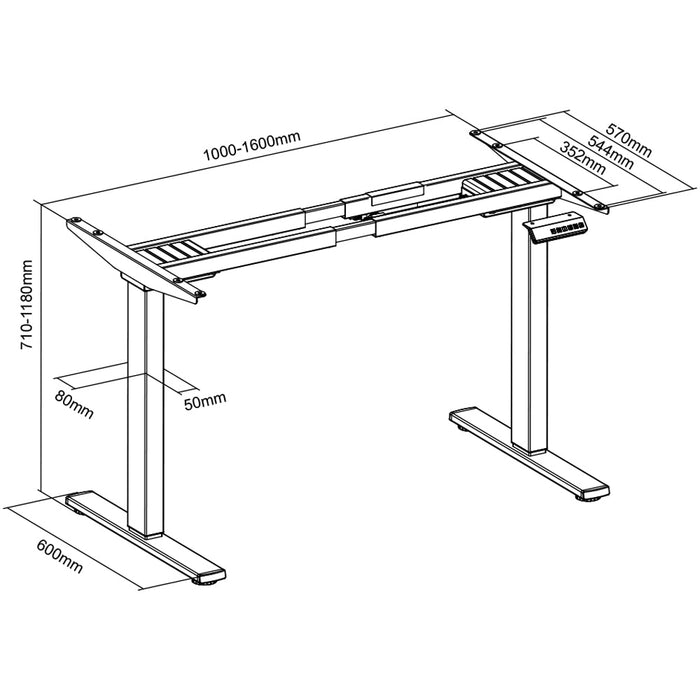 1000-1600mm

570mm
544mm
352mm

710-1180mm

80mm
50mm

600mm